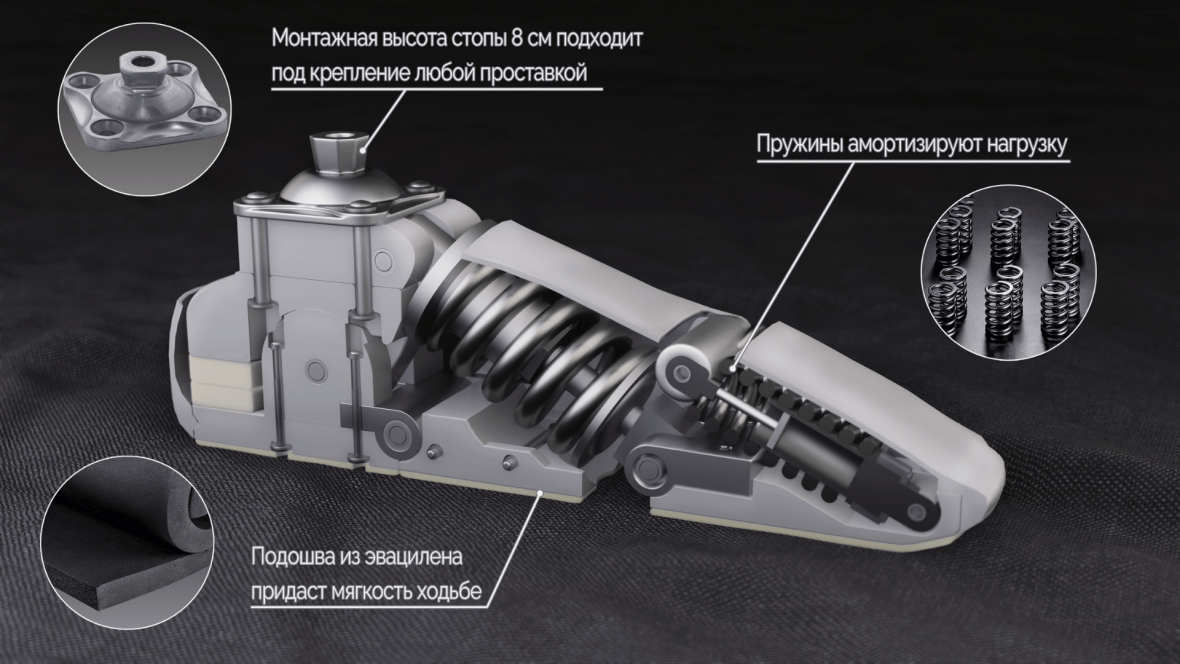 Монтажная высота стопы 8 см подходит под крепление любой проставкой

Пружины амортизируют нагрузку

Подошва из эвацилена придаст мягкость ходьбе